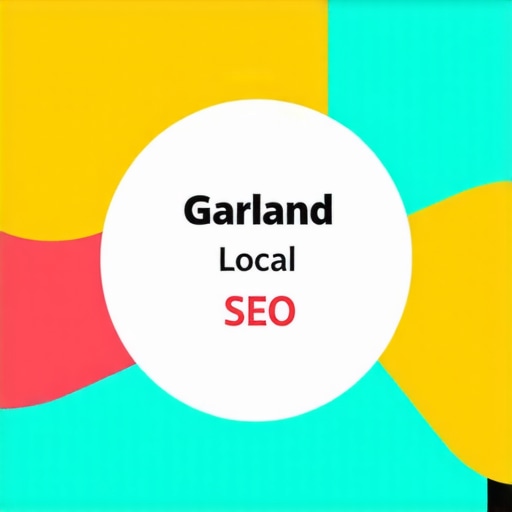 Garland
Local
SEO